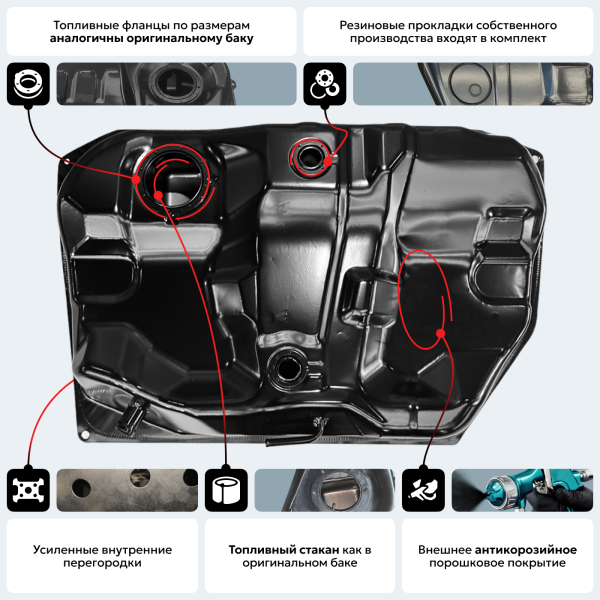 Топливные фланцы по размерам аналогичны оригинальному баку

Резиновые прокладки собственного производства входят в комплект

Усиленные внутренние перегородки

Топливный стакан как в оригинальном баке

Внешнее антикорозийное порошковое покрытие