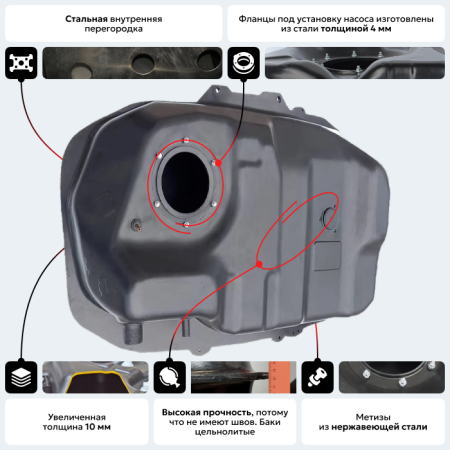 Стальная внутренняя перегородка

Фланцы под установку насоса изготовлены из стали толщиной 4 мм

Увеличенная толщина 10 мм

Высокая прочность, потому что не имеют швов. Баки цельнолитые

Метизы из нержавеющей стали