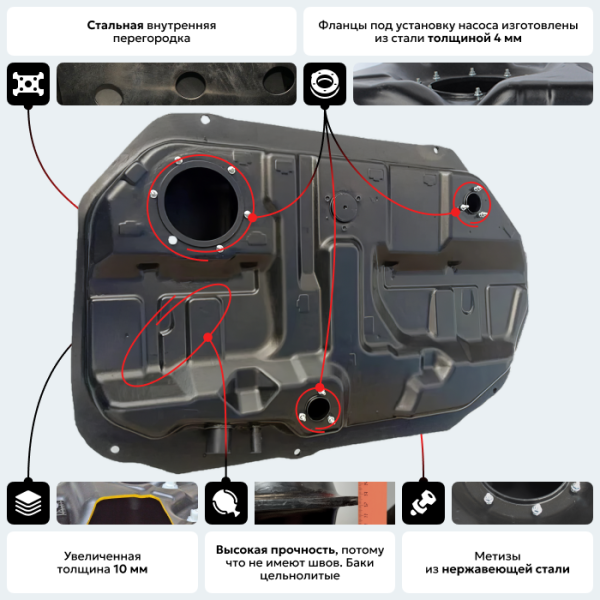 Стальная внутренняя перегородка

Фланцы под установку насоса изготовлены из стали толщиной 4 мм

Увеличенная толщина 10 мм

Высокая прочность, потому что не имеют швов. Баки цельнолитые

Метизы из нержавеющей стали